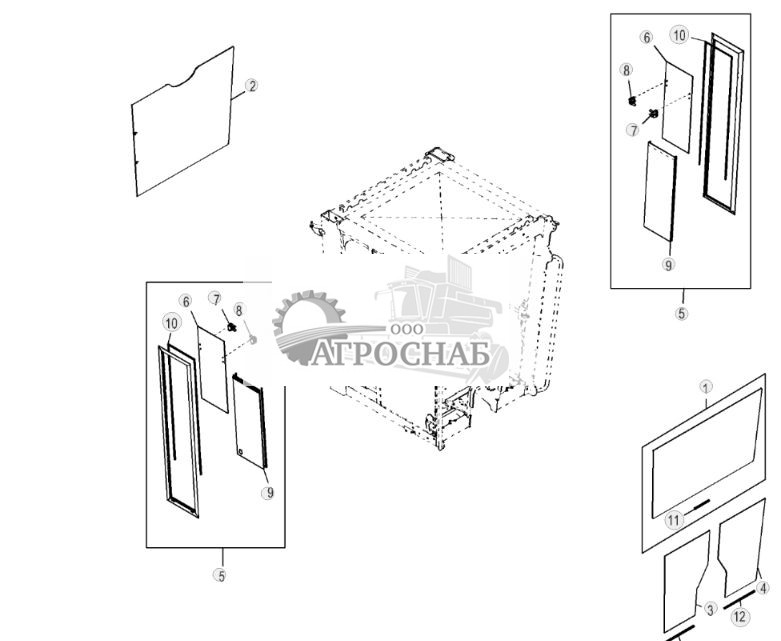 2

6
10
8
7
9
5

6
7
8
10
9
5

ООО
АГРОСНАБ

1
11
3
4
12